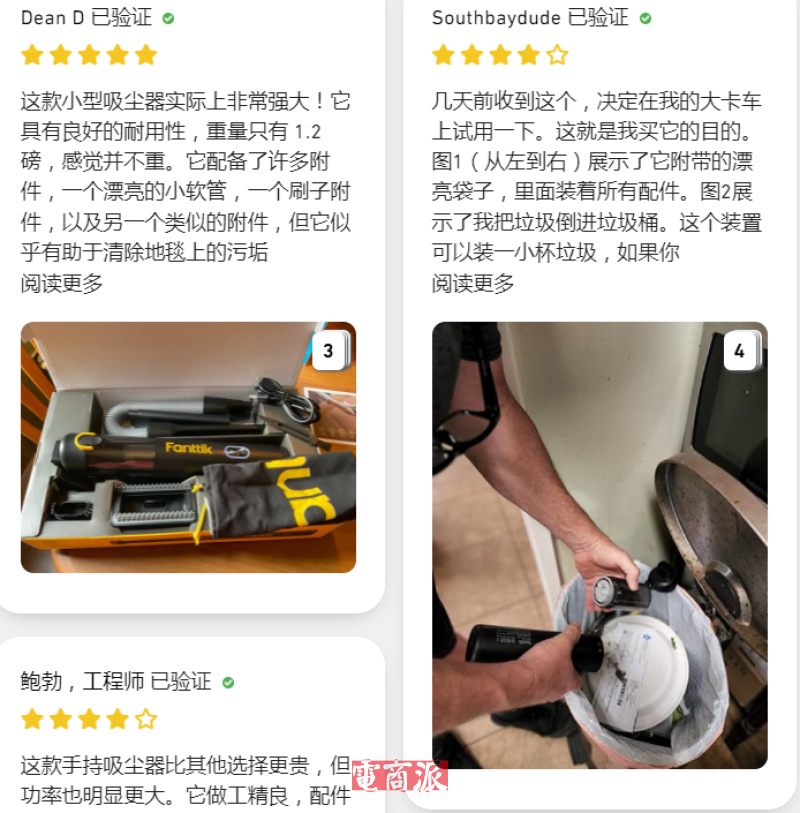 Dean D 已验证

这款小型吸尘器实际上非常强大！它具有良好的耐用性，重量只有 1.2 磅，感觉并不重。它配备了许多附件，一个漂亮的小软管，一个刷子附件，以及另一个类似的附件，但它似乎有助于清除地毯上的污垢
阅读更多

3

Fanttik

鲍勃，工程师 已验证

这款手持吸尘器比其他选择更贵，但功率也明显更大。它做工精良，配件

Southbaydude 已验证

几天前收到这个，决定在我的大卡车上试用一下。这就是我买它的目的。图1（从左到右）展示了它附带的漂亮袋子，里面装着所有配件。图2展示了我把垃圾倒进垃圾桶。这个装置可以装一小杯垃圾，如果你
阅读更多

4

電商派