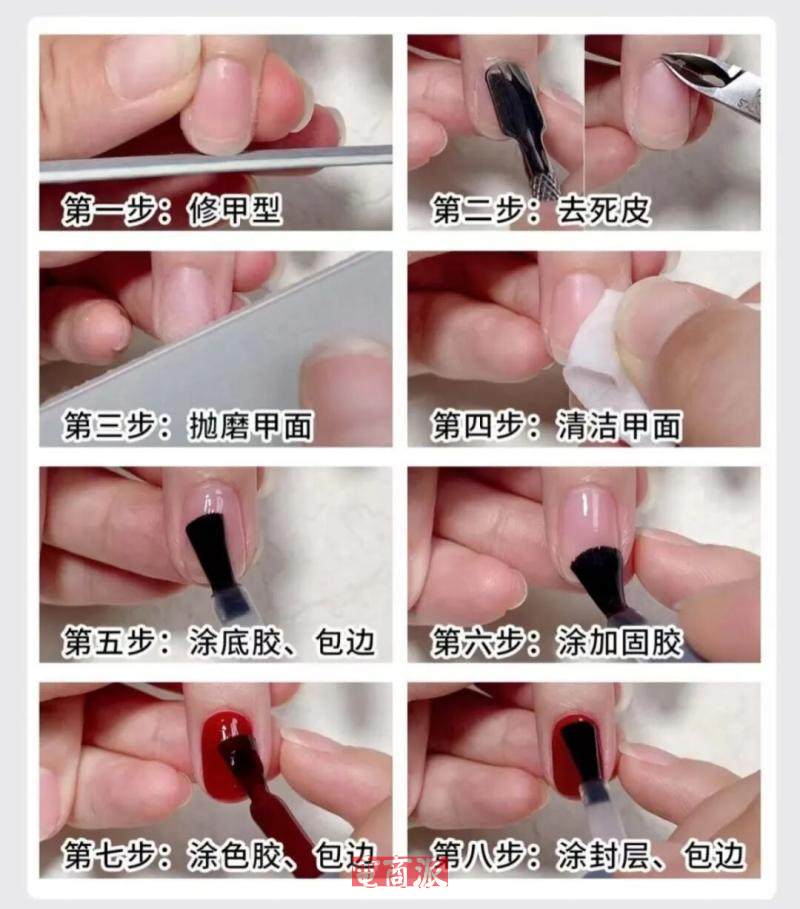 第一步：修甲型

第二步：去死皮

第三步：抛磨甲面

第四步：清洁甲面

第五步：涂底胶、包边

第六步：涂加固胶

第七步：涂色胶、包边

第八步：涂封层、包边

电商派