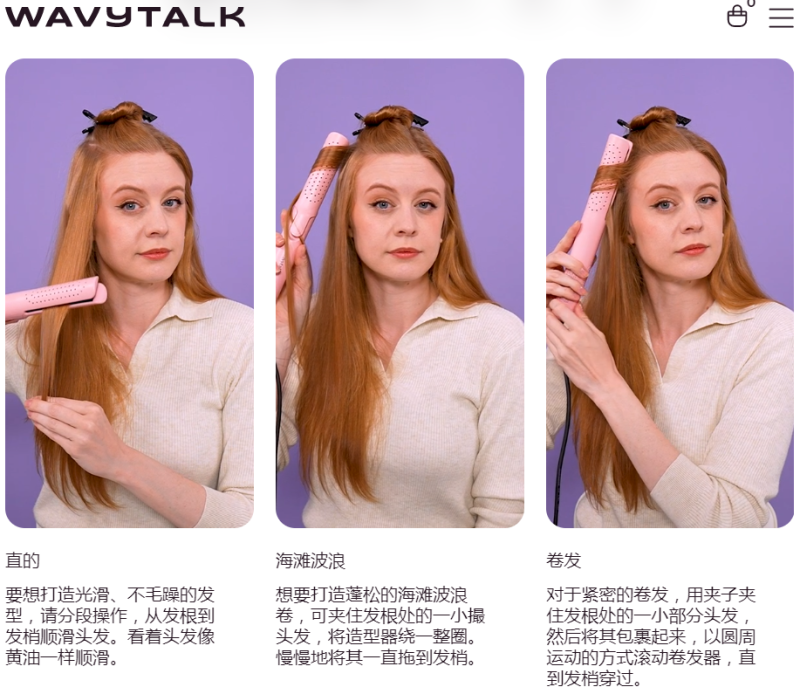 WAVYTALK

0

直的

要想打造光滑、不毛躁的发型，请分段操作，从发根到发梢顺滑头发。看着头发像黄油一样顺滑。

海滩波浪

想要打造蓬松的海滩波浪卷，可夹住发根处的一小撮头发，将造型器绕一整圈。慢慢地将其一直拖到发梢。

卷发

对于紧密的卷发，用夹子夹住发根处的一小部分头发，然后将其包裹起来，以圆周运动的方式滚动卷发器，直到发梢穿过。